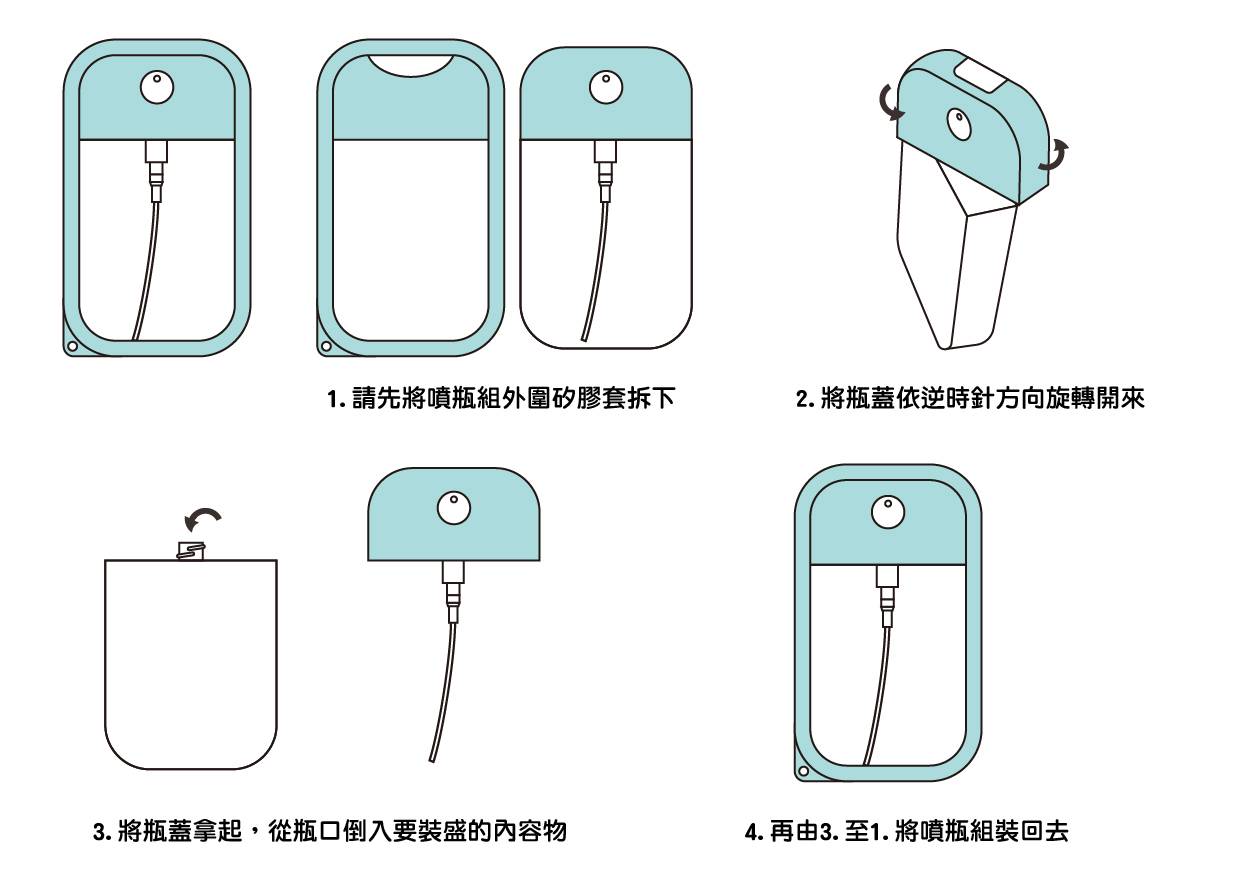 1. 請先將噴瓶組外圍矽膠套拆下

2. 將瓶蓋依逆時針方向旋轉開來

3. 將瓶蓋拿起，從瓶口倒入要裝盛的內容物

4. 再由3. 至1. 將噴瓶組裝回去